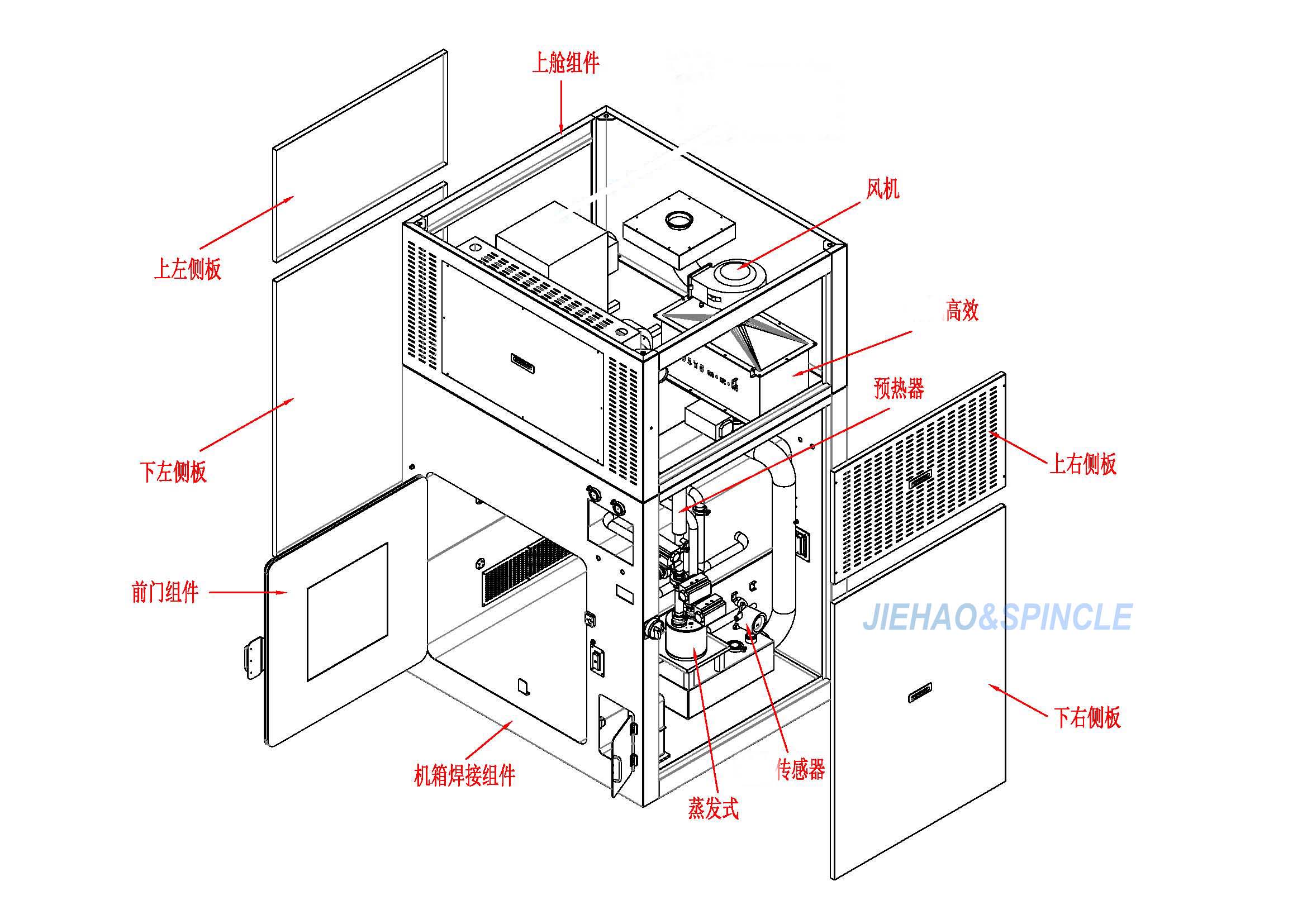 上舱组件

风机

上左侧板

高效

预热器

下左侧板

上右侧板

前门组件

JIEHAO&SPINCLE

下右侧板

机箱焊接组件

传感器

蒸发式